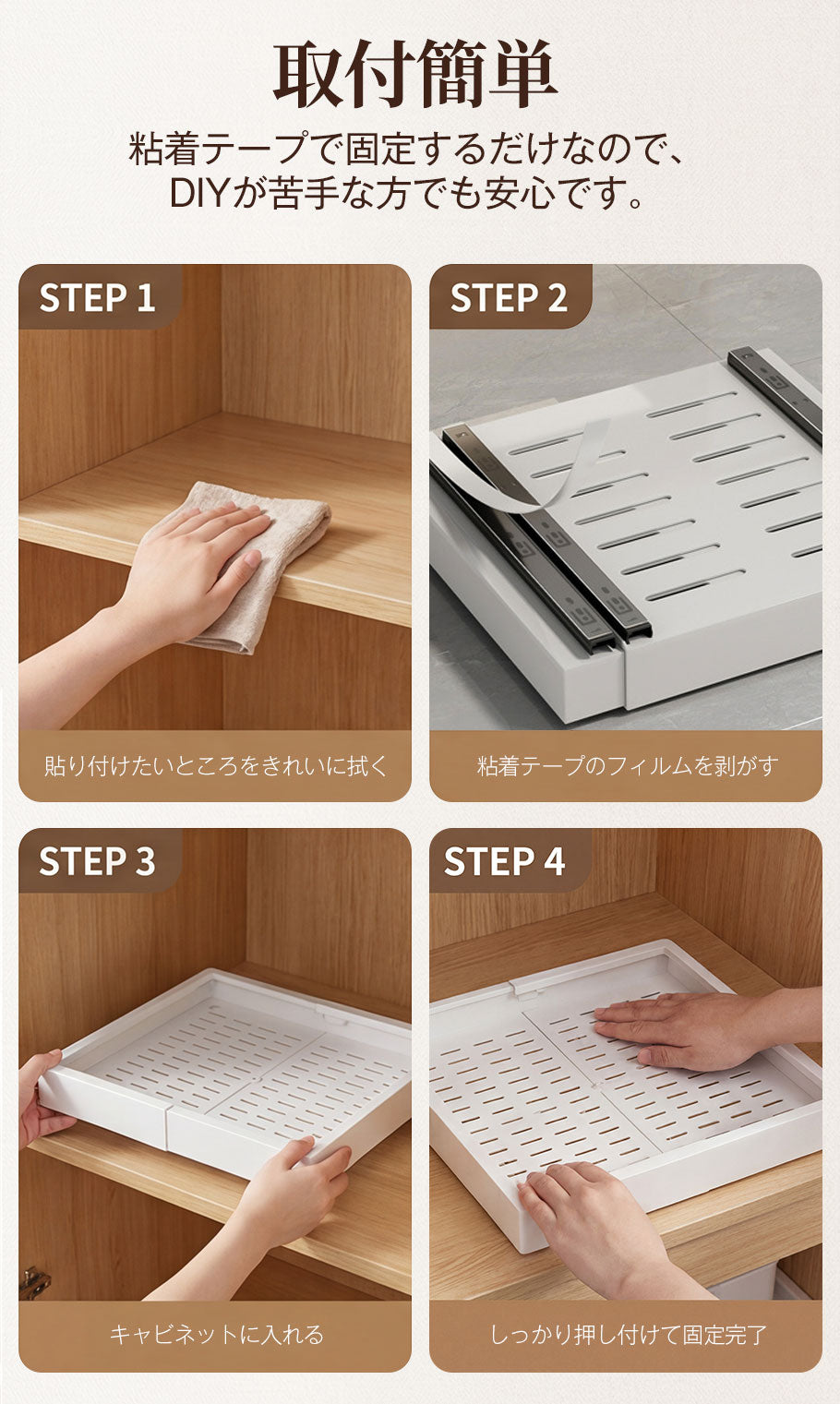 取付簡単

粘着テープで固定するだけなので、DIYが苦手な方でも安心です。

STEP 1

貼り付けたいところをきれいに拭く

STEP 2

粘着テープのフィルムを剥がす

STEP 3

キャビネットに入れる

STEP 4

しっかり押し付けて固定完了