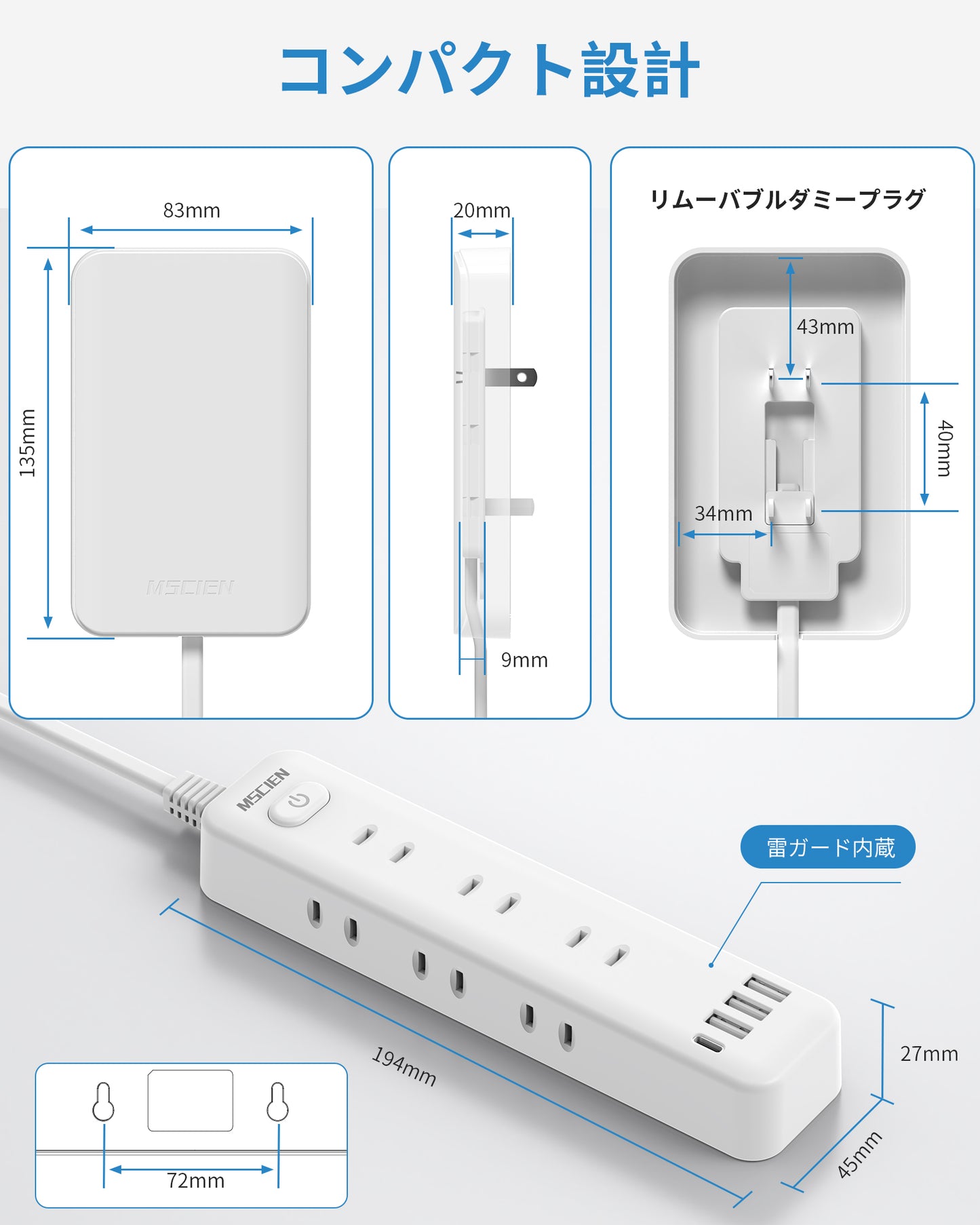 コンパクト設計

83mm

135mm

MSCIEN

20mm

9mm

リムーバブルダミープラグ

43mm

40mm

34mm

MSCIEN

雷ガード内蔵

194mm

27mm

45mm

72mm